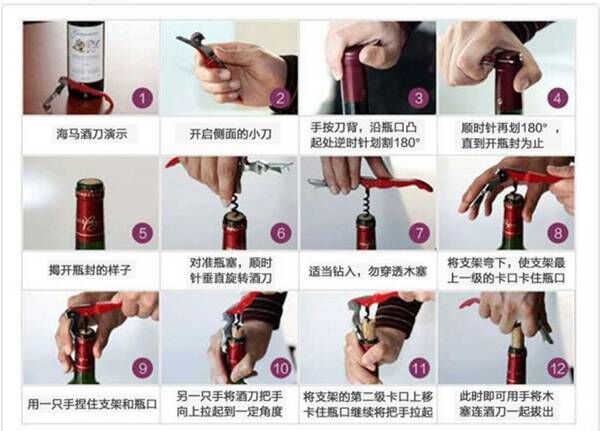 1
海马酒刀演示

2
开启侧面的小刀

3
手按刀背，沿瓶口凸起处逆时针划割180°

4
顺时针再划180°，直到开瓶封为止

5
揭开瓶封的样子

6
对准瓶塞，顺时针垂直旋转酒刀

7
适当钻入，勿穿透木塞

8
将支架弯下，使支架最上一级的卡口卡住瓶口

9
用一只手捏住支架和瓶口

10
另一只手将酒刀把手向上拉起到一定角度

11
将支架的第二级卡口上移卡住瓶口继续将把手拉起

12
此时即可用手将木塞连酒刀一起拔出